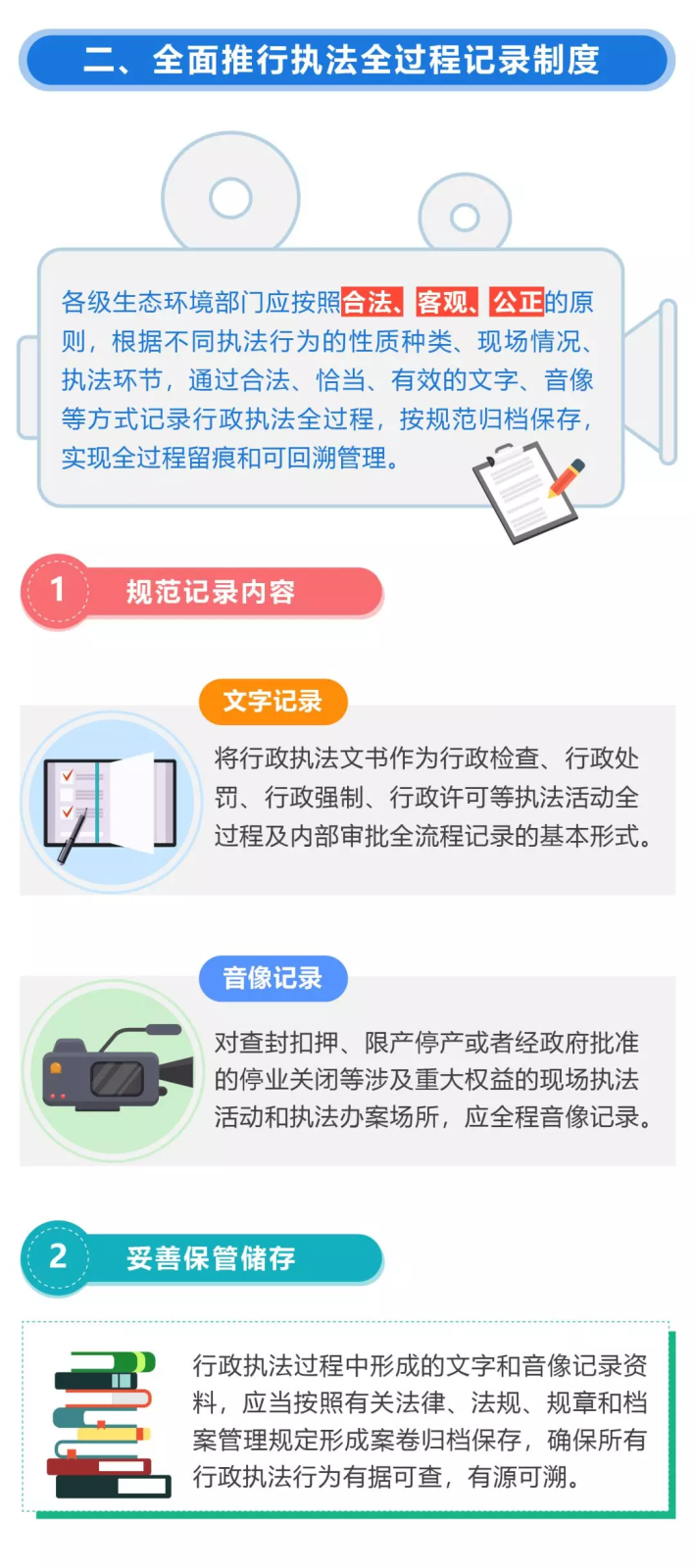 二、全面推行执法全过程记录制度

各级生态环境部门应按照合法、客观、公正的原则，根据不同执法行为的性质种类、现场情况、执法环节，通过合法、恰当、有效的文字、音像等方式记录行政执法全过程，按规范归档保存，实现全过程留痕和可回溯管理。

1 规范记录内容

文字记录

将行政执法文书作为行政检查、行政处罚、行政强制、行政许可等执法活动全过程及内部审批全流程记录的基本形式。

音像记录

对查封扣押、限产停产或者经政府批准的停业关闭等涉及重大权益的现场执法活动和执法办案场所，应全程音像记录。

2 妥善保管储存

行政执法过程中形成的文字和音像记录资料，应当按照有关法律、法规、规章和档案管理规定形成案卷归档保存，确保所有行政执法行为有据可查，有源可溯。